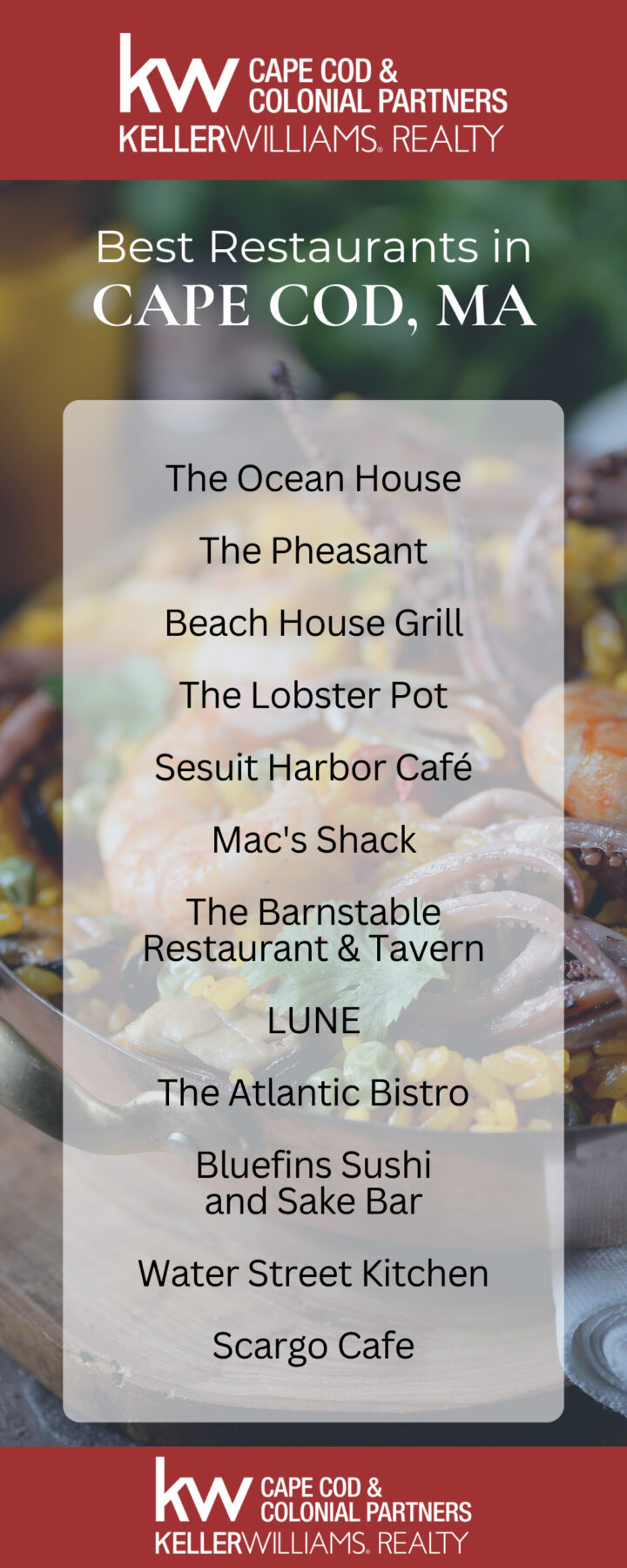 kw CAPE COD & COLONIAL PARTNERS
KELLERWILLIAMS. REALTY

Best Restaurants in
CAPE COD, MA

The Ocean House

The Pheasant

Beach House Grill

The Lobster Pot

Sesuit Harbor Café

Mac's Shack

The Barnstable Restaurant & Tavern

LUNE

The Atlantic Bistro

Bluefins Sushi and Sake Bar

Water Street Kitchen

Scargo Cafe

kw CAPE COD & COLONIAL PARTNERS
KELLERWILLIAMS. REALTY